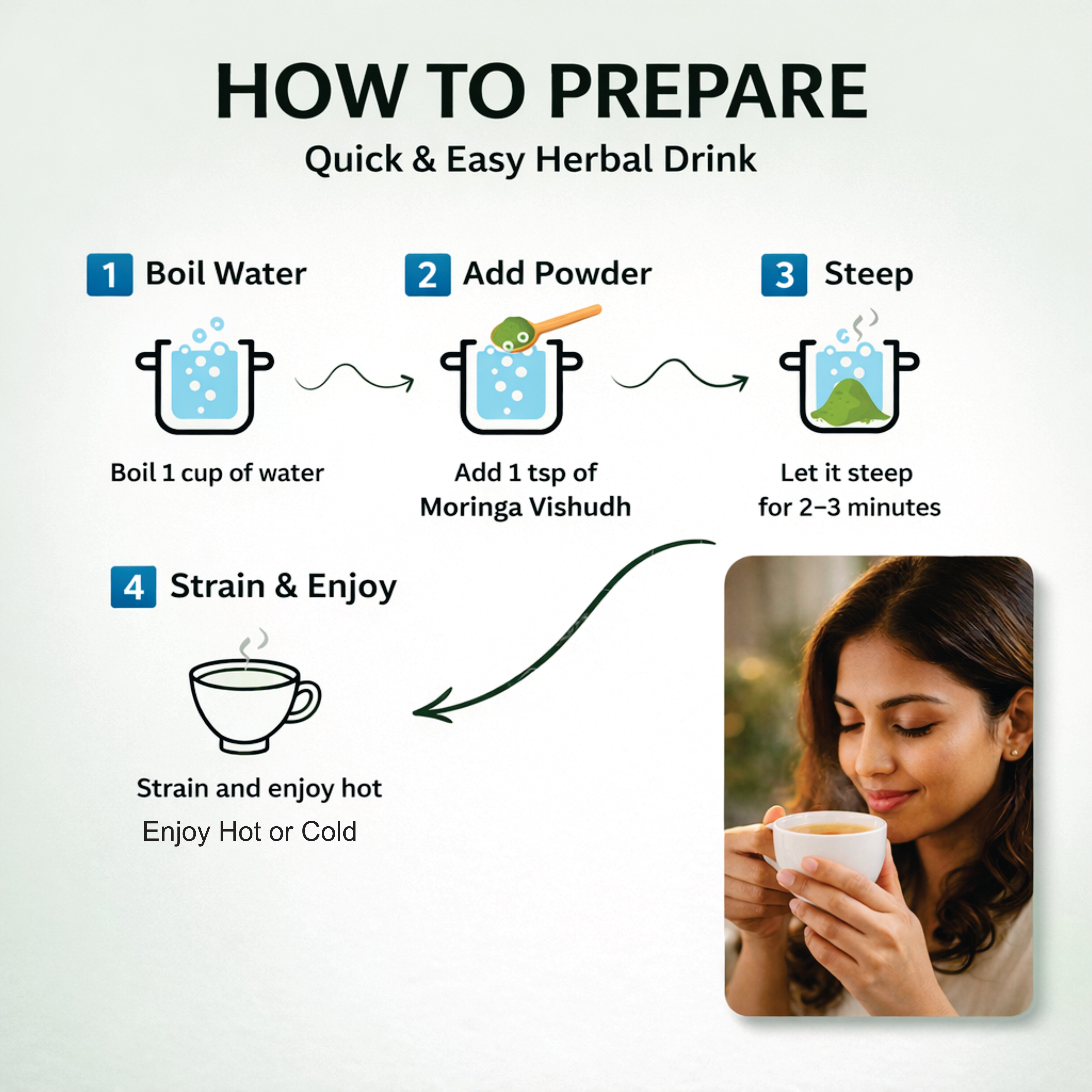 HOW TO PREPARE
Quick & Easy Herbal Drink

1 Boil Water

Boil 1 cup of water

2 Add Powder

Add 1 tsp of Moringa Vishudh

3 Steep

Let it steep for 2–3 minutes

4 Strain & Enjoy

Strain and enjoy hot

Enjoy Hot or Cold