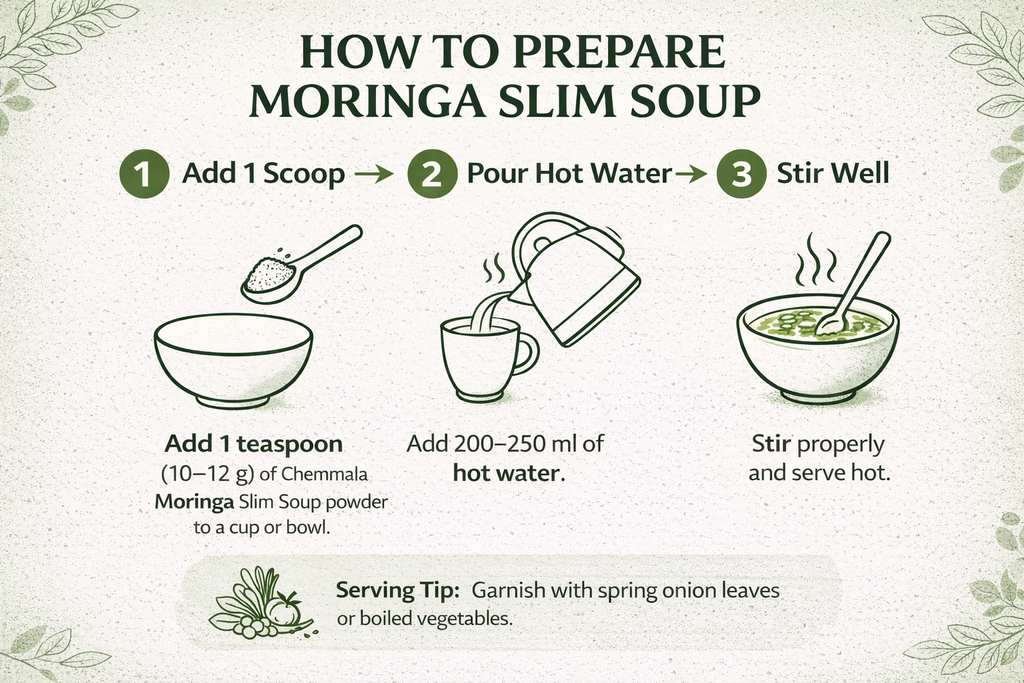 HOW TO PREPARE MORINGA SLIM SOUP

1 Add 1 Scoop → 2 Pour Hot Water → 3 Stir Well

Add 1 teaspoon (10–12 g) of Chemmala Moringa Slim Soup powder to a cup or bowl.

Add 200–250 ml of hot water.

Stir properly and serve hot.

Serving Tip: Garnish with spring onion leaves or boiled vegetables.