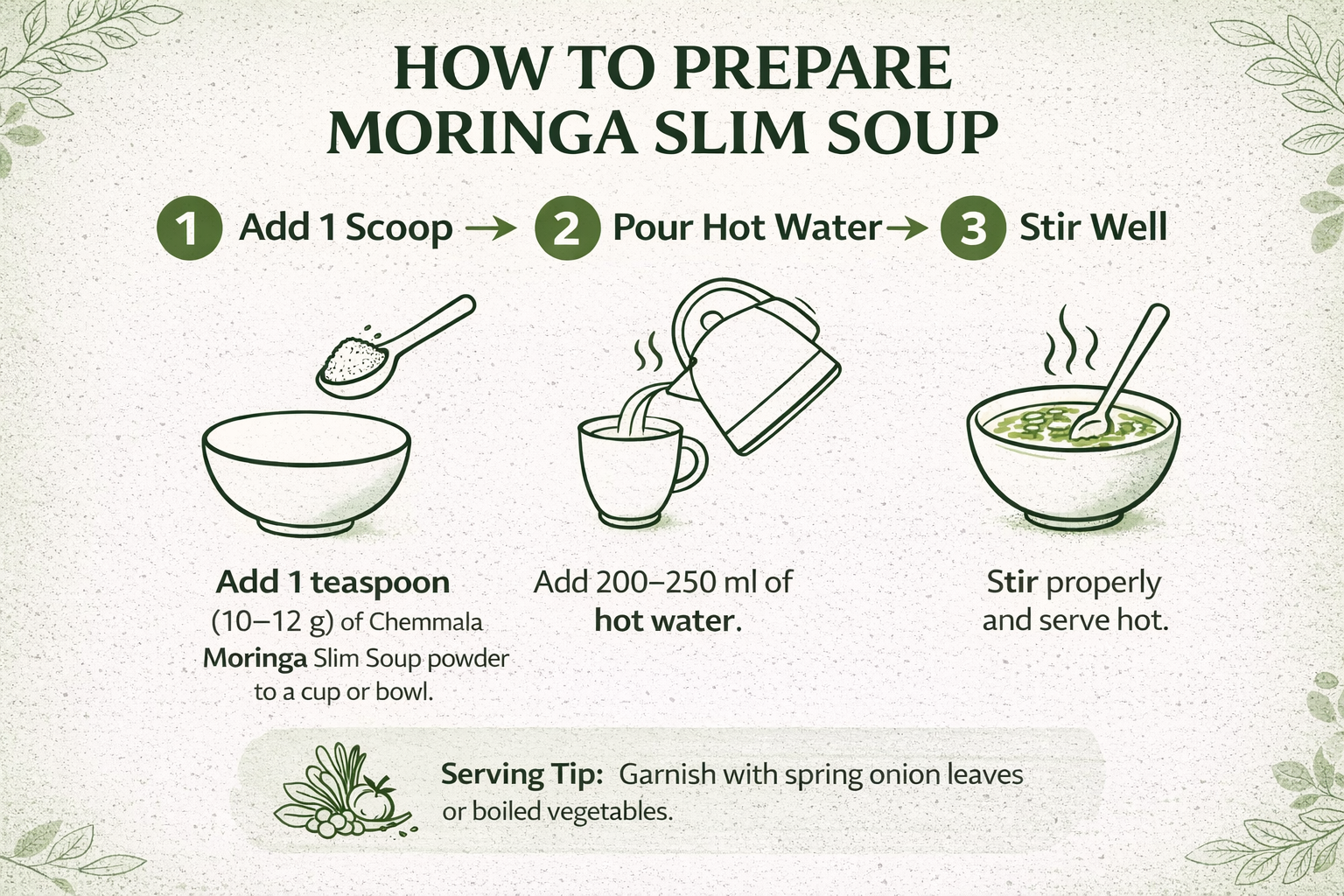 HOW TO PREPARE MORINGA SLIM SOUP

1 Add 1 Scoop → 2 Pour Hot Water → 3 Stir Well

Add 1 teaspoon (10–12 g) of Chemmala Moringa Slim Soup powder to a cup or bowl.

Add 200–250 ml of hot water.

Stir properly and serve hot.

Serving Tip: Garnish with spring onion leaves or boiled vegetables.