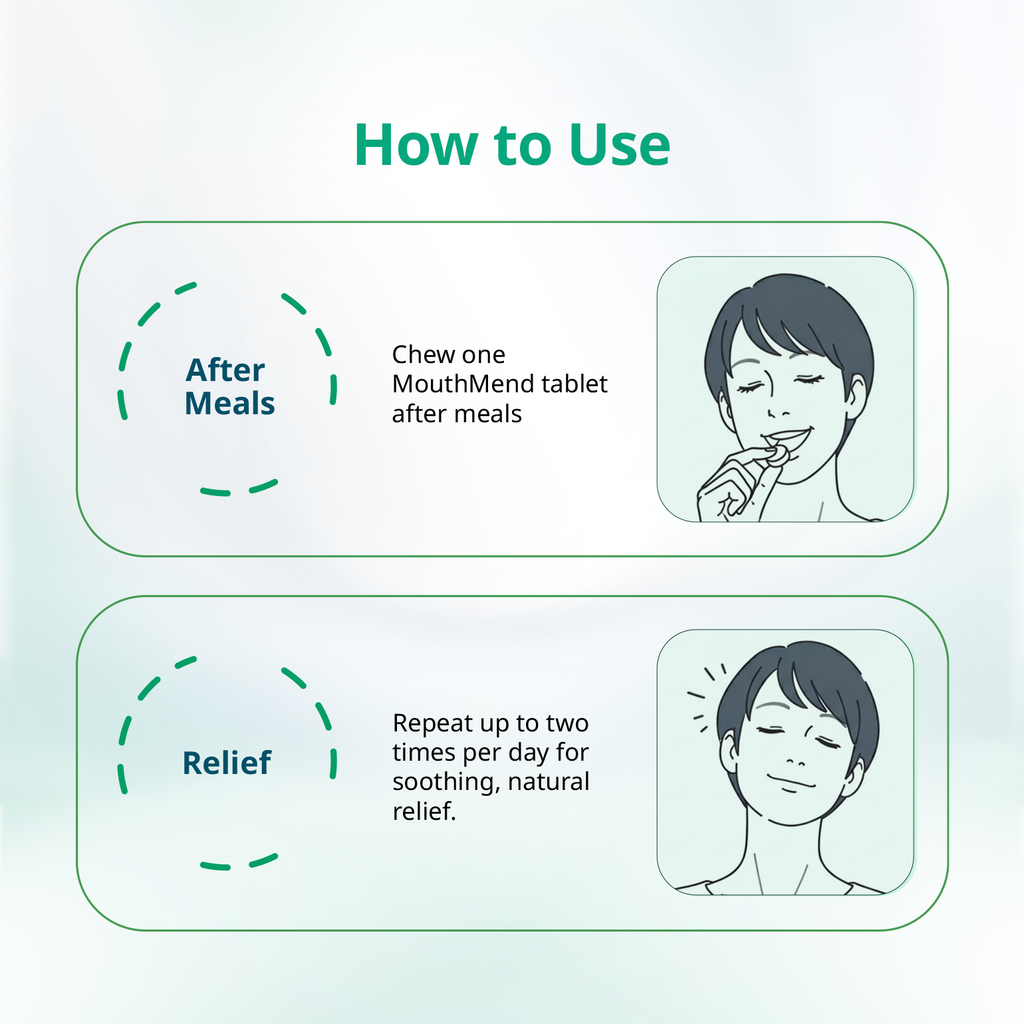 How to Use

After Meals

Chew one MouthMend tablet after meals

Relief

Repeat up to two times per day for soothing, natural relief.