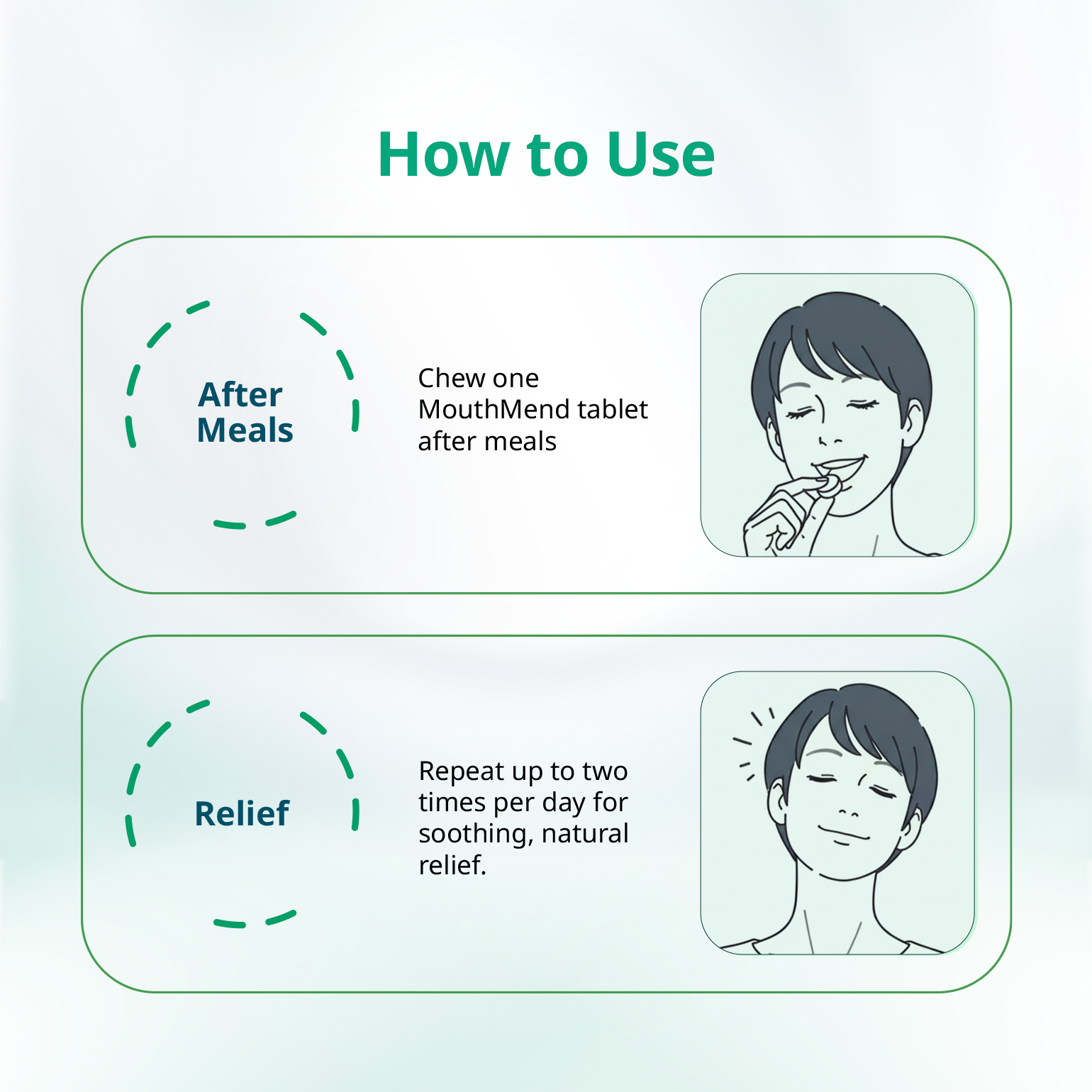 How to Use

After Meals

Chew one MouthMend tablet after meals

Relief

Repeat up to two times per day for soothing, natural relief.