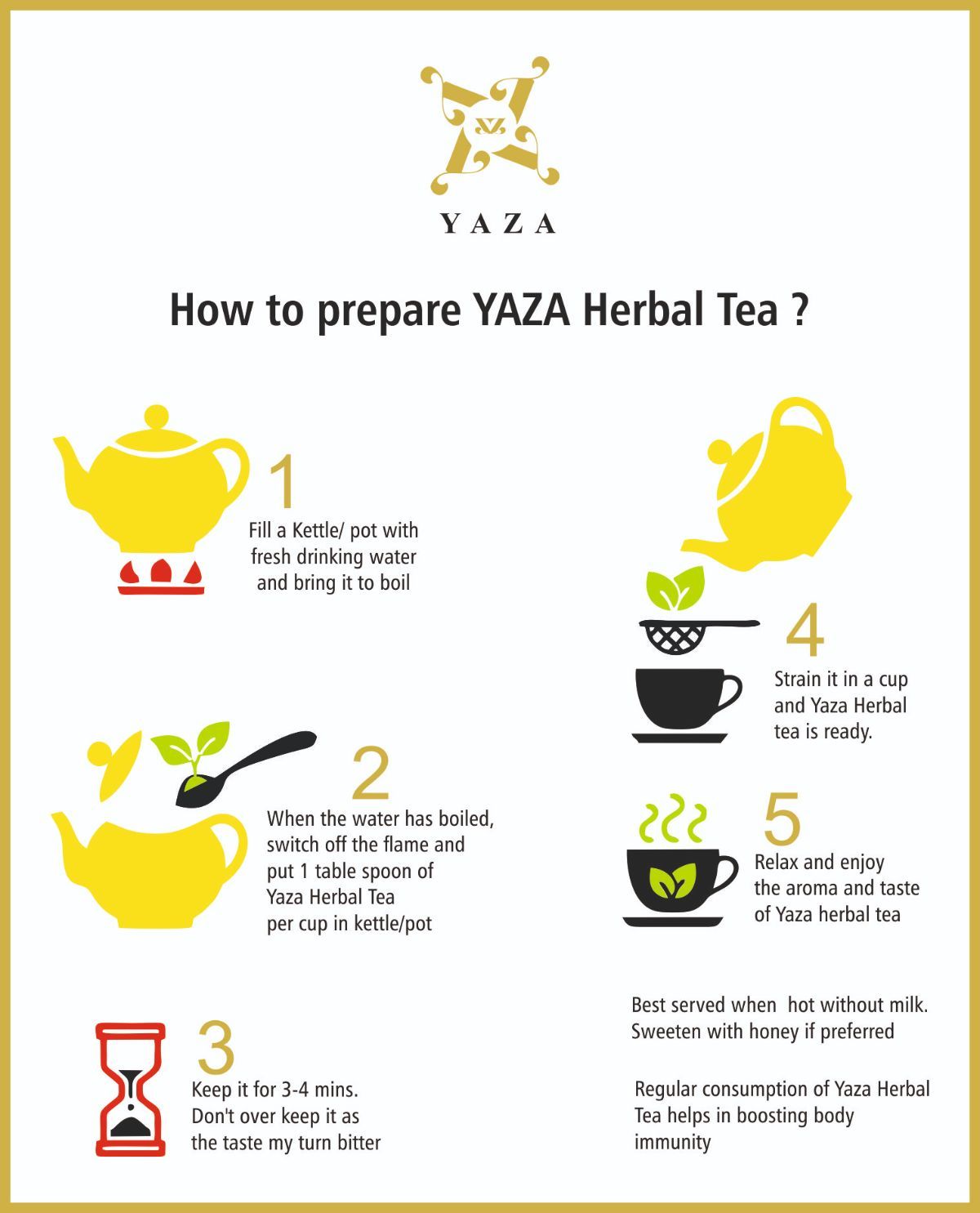 YAZA

How to prepare YAZA Herbal Tea ?

1
Fill a Kettle/ pot with fresh drinking water and bring it to boil

2
When the water has boiled, switch off the flame and put 1 table spoon of Yaza Herbal Tea per cup in kettle/pot

3
Keep it for 3-4 mins. Don't over keep it as the taste my turn bitter

4
Strain it in a cup and Yaza Herbal tea is ready.

5
Relax and enjoy the aroma and taste of Yaza herbal tea

Best served when hot without milk. Sweeten with honey if preferred

Regular consumption of Yaza Herbal Tea helps in boosting body immunity