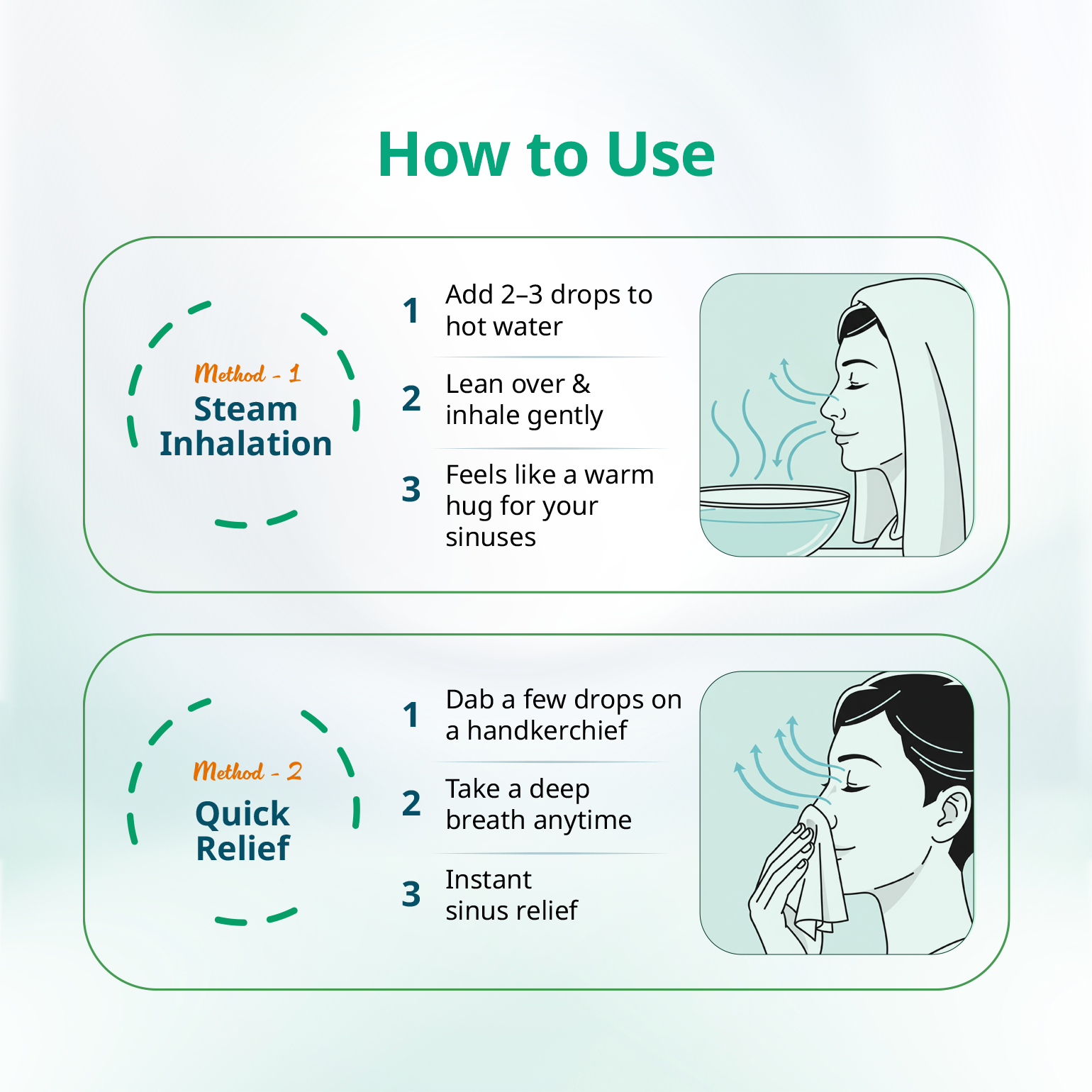 How to Use

Method - 1
Steam Inhalation

1 Add 2–3 drops to hot water

2 Lean over & inhale gently

3 Feels like a warm hug for your sinuses

Method - 2
Quick Relief

1 Dab a few drops on a handkerchief

2 Take a deep breath anytime

3 Instant sinus relief